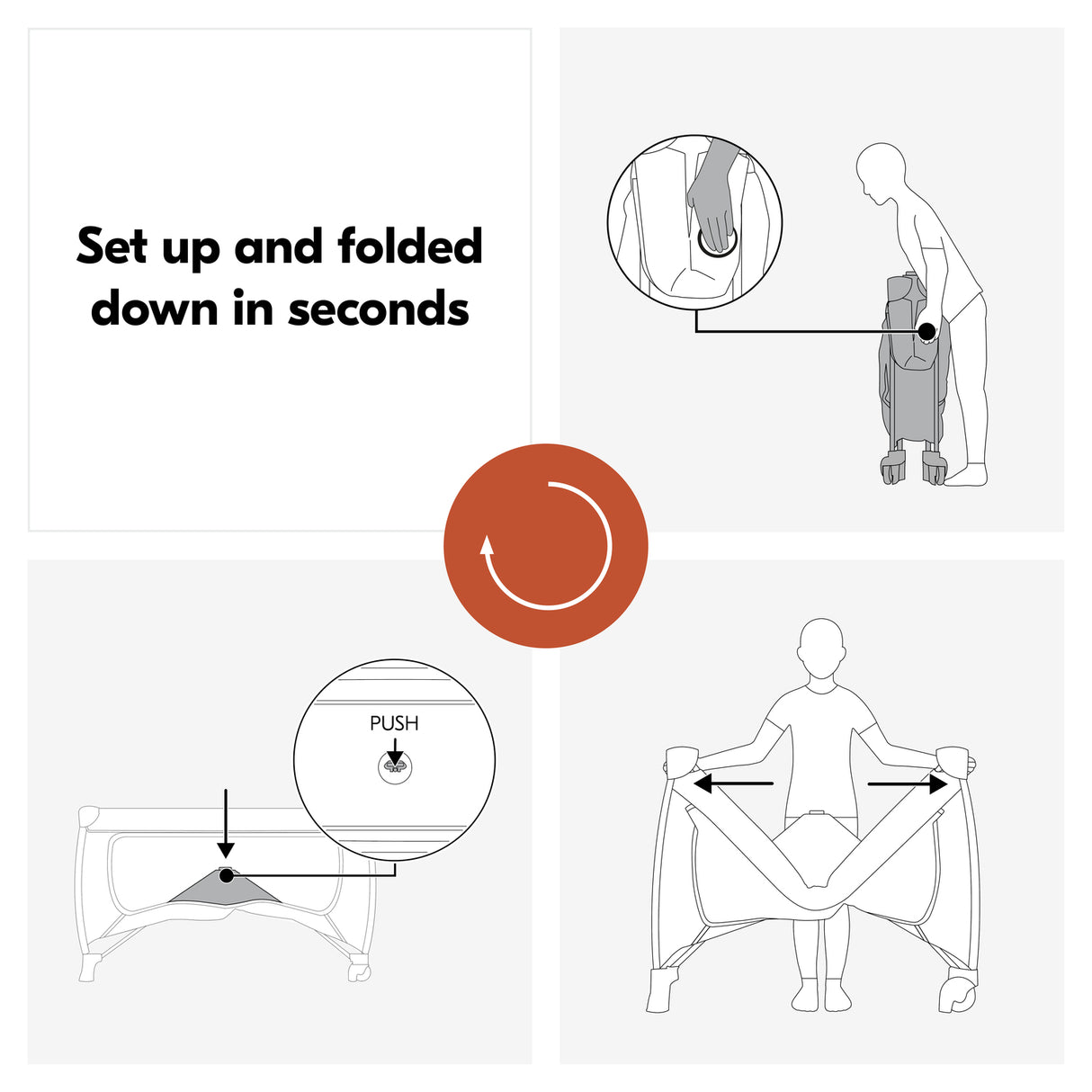 Set up and folded down in seconds

PUSH