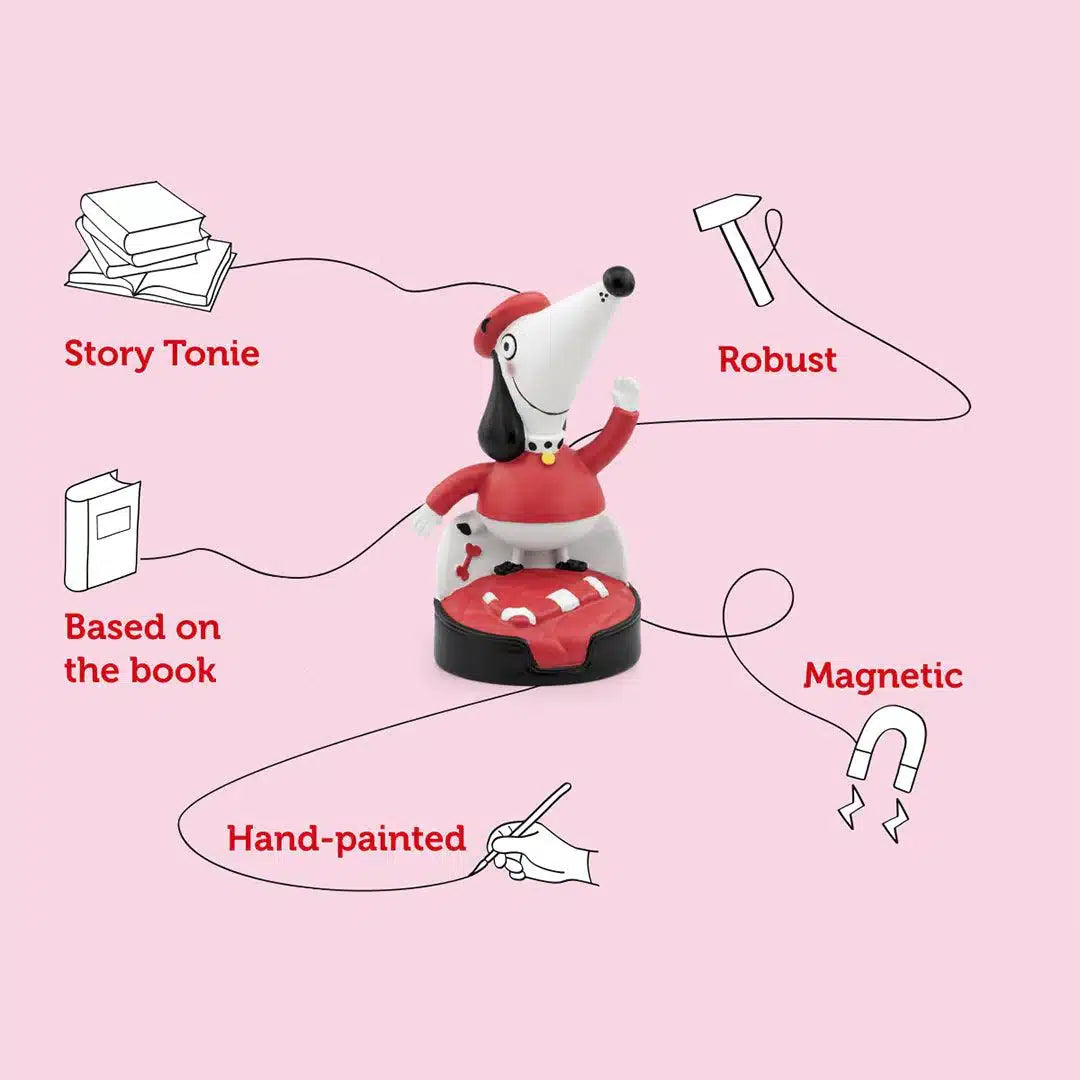 Story Tonie

Robust

Based on the book

Magnetic

Hand-painted