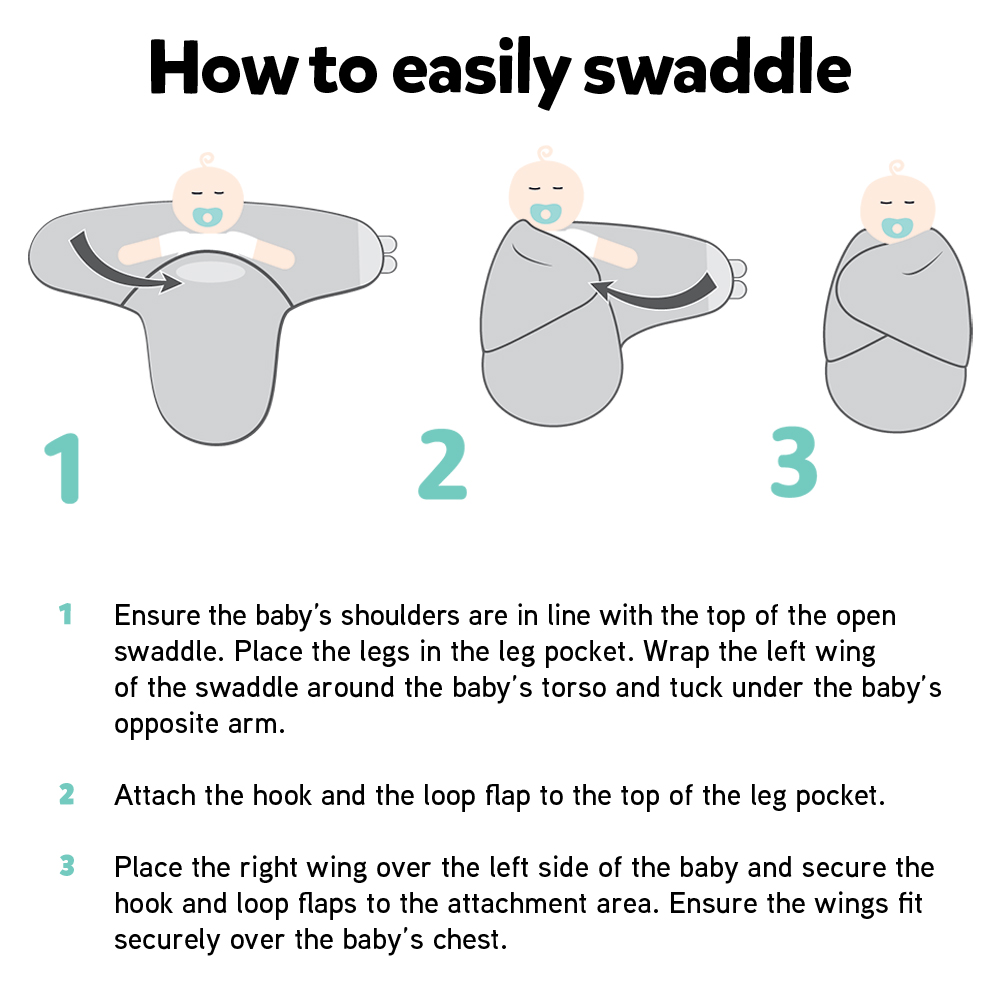 How to easily swaddle

1

2

3

1 Ensure the baby's shoulders are in line with the top of the open swaddle. Place the legs in the leg pocket. Wrap the left wing of the swaddle around the baby's torso and tuck under the baby's opposite arm.

2 Attach the hook and the loop flap to the top of the leg pocket.

3 Place the right wing over the left side of the baby and secure the hook and loop flaps to the attachment area. Ensure the wings fit securely over the baby's chest.