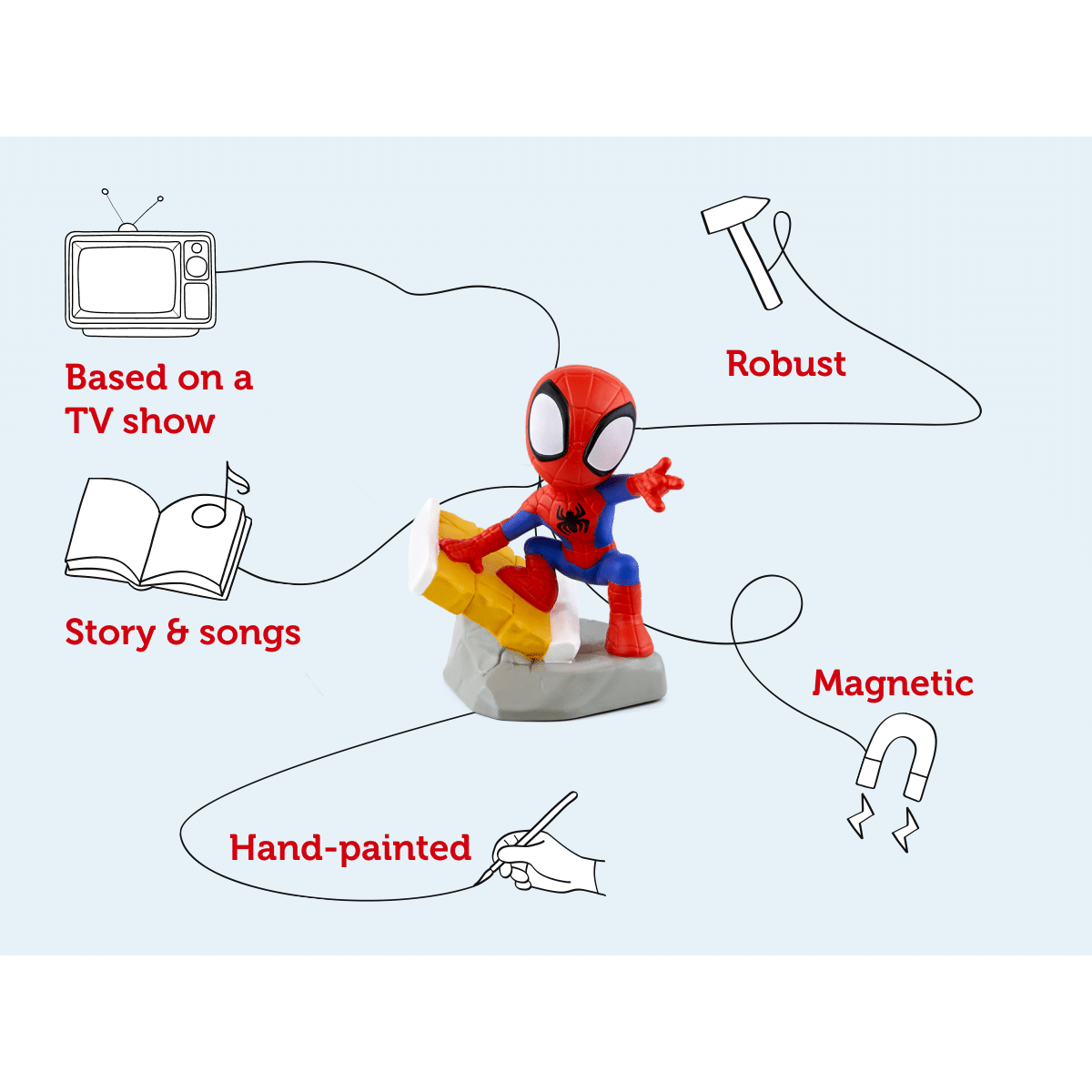 Based on a TV show

Robust

Story & songs

Magnetic

Hand-painted