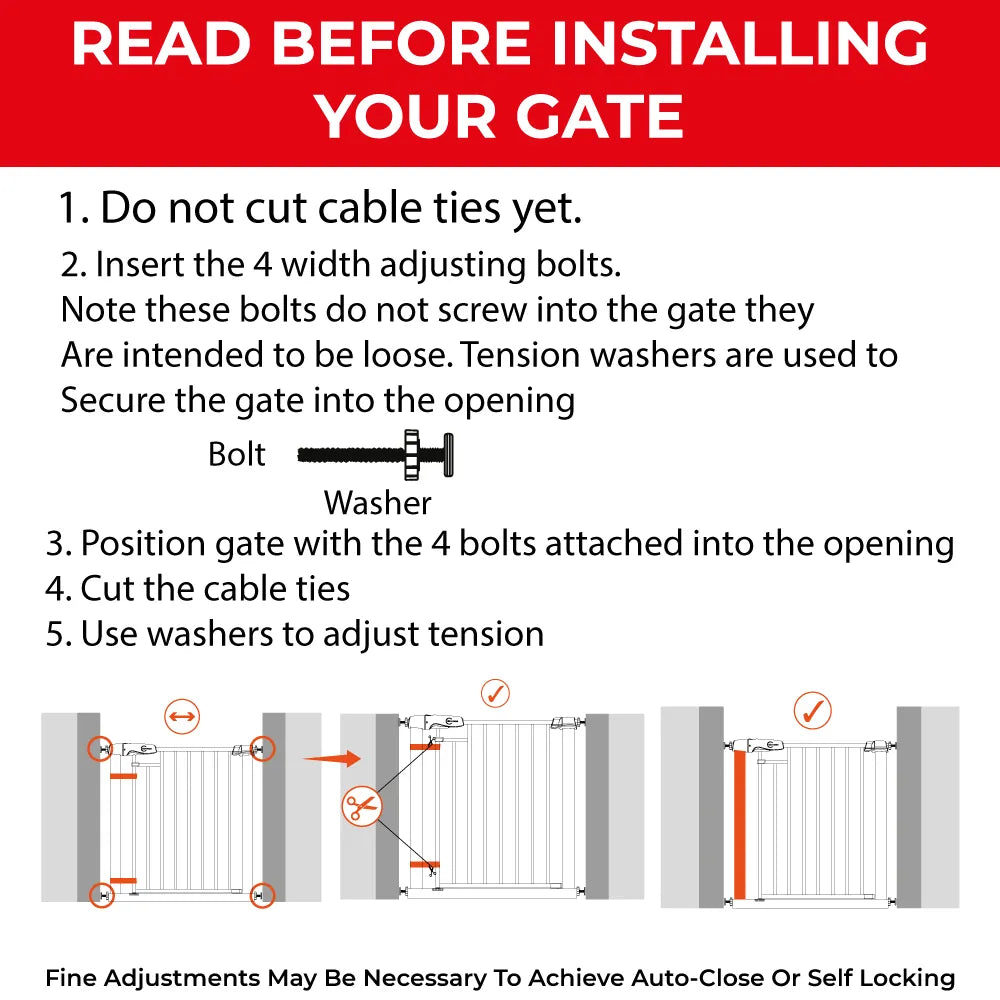 READ BEFORE INSTALLING YOUR GATE

1. Do not cut cable ties yet.

2. Insert the 4 width adjusting bolts.
Note these bolts do not screw into the gate they
Are intended to be loose. Tension washers are used to
Secure the gate into the opening

Bolt

Washer

3. Position gate with the 4 bolts attached into the opening
4. Cut the cable ties
5. Use washers to adjust tension

Fine Adjustments May Be Necessary To Achieve Auto-Close Or Self Locking