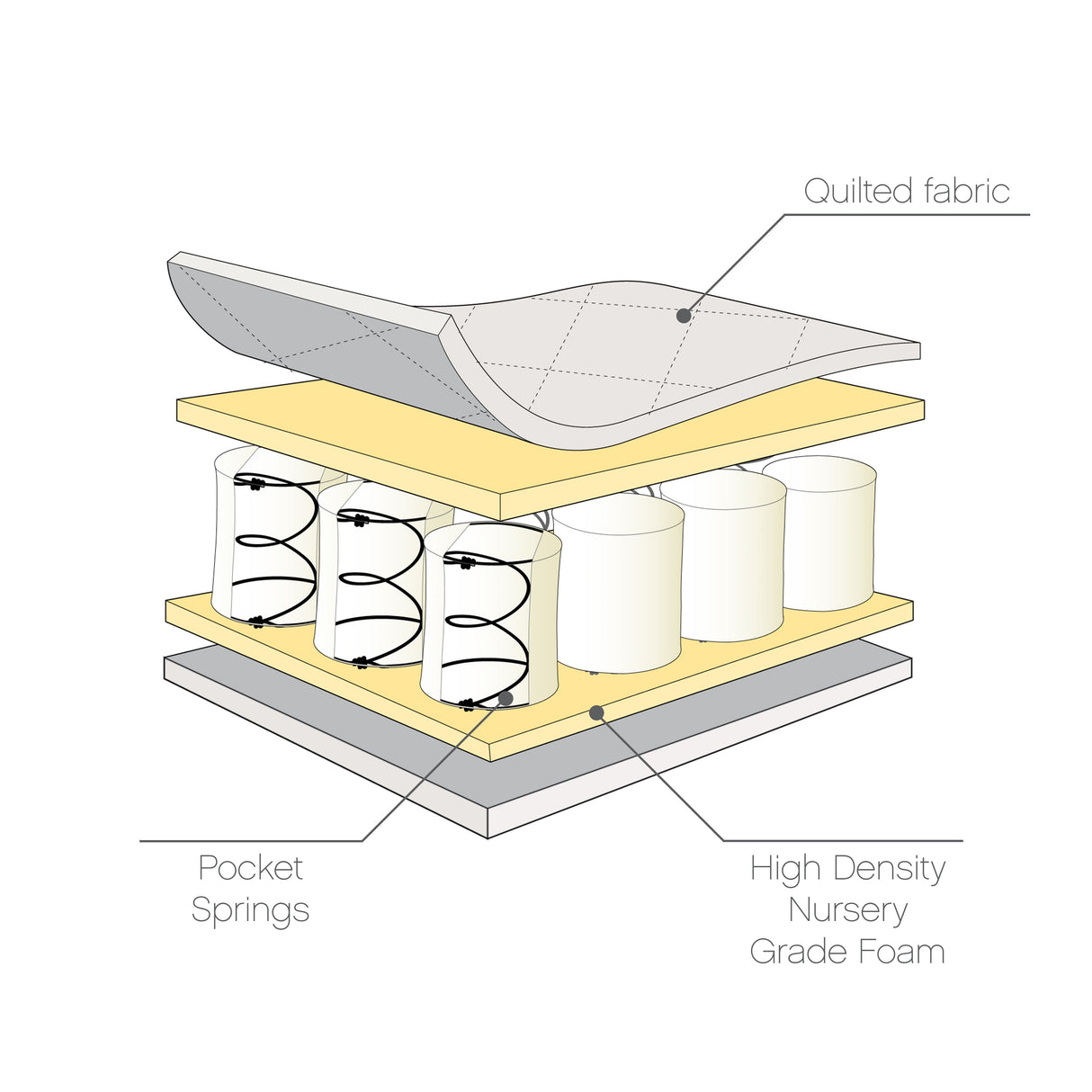 Quilted fabric

Pocket Springs

High Density Nursery Grade Foam