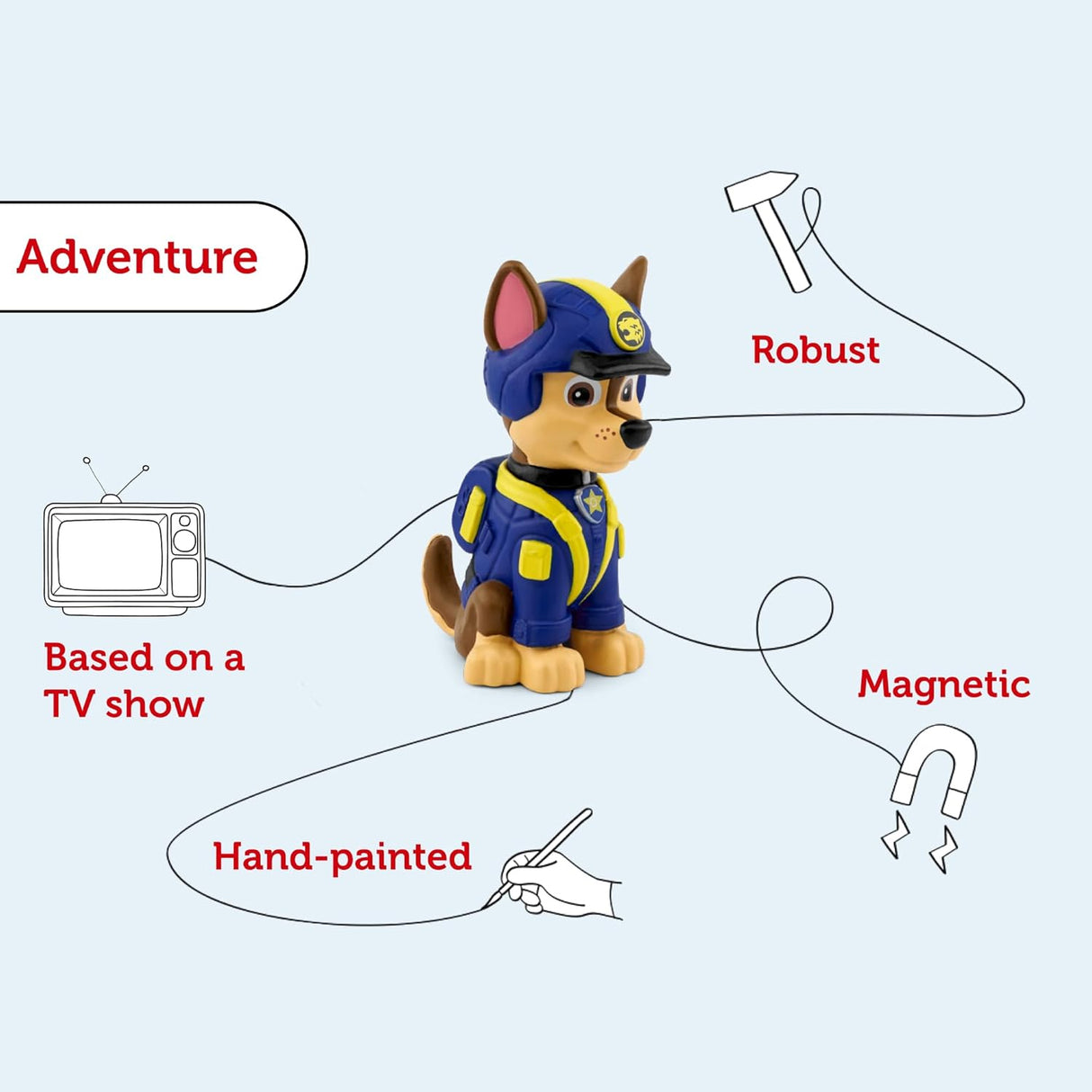 Adventure

Robust

Based on a TV show

Magnetic

Hand-painted