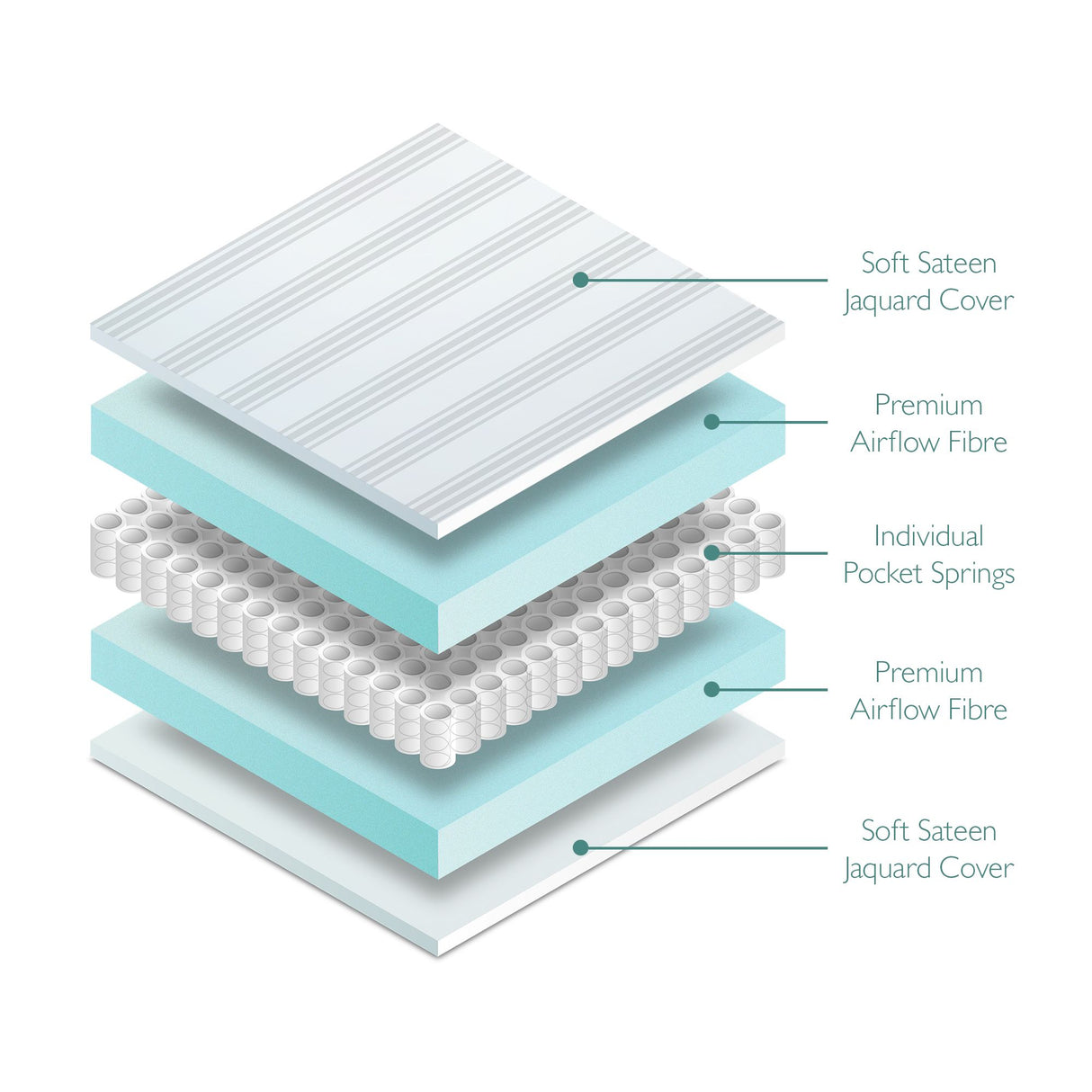 Soft Sateen
Jaquard Cover

Premium
Airflow Fibre

Individual
Pocket Springs

Premium
Airflow Fibre

Soft Sateen
Jaquard Cover