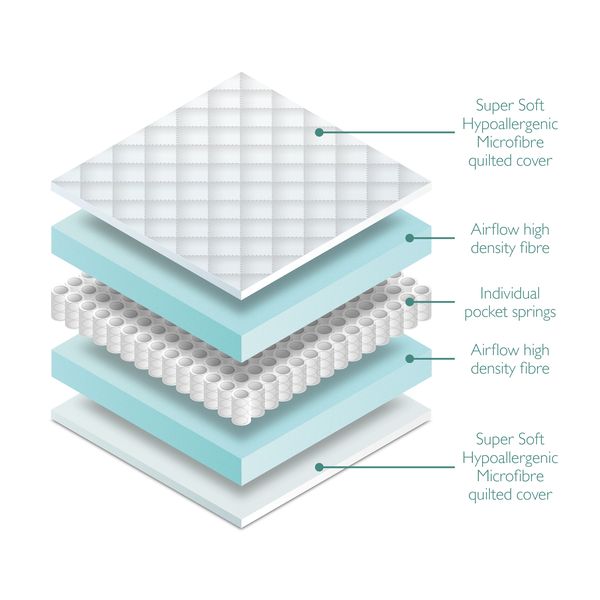 Super Soft Hypoallergenic Microfibre quilted cover

Airflow high density fibre

Individual pocket springs

Airflow high density fibre

Super Soft Hypoallergenic Microfibre quilted cover