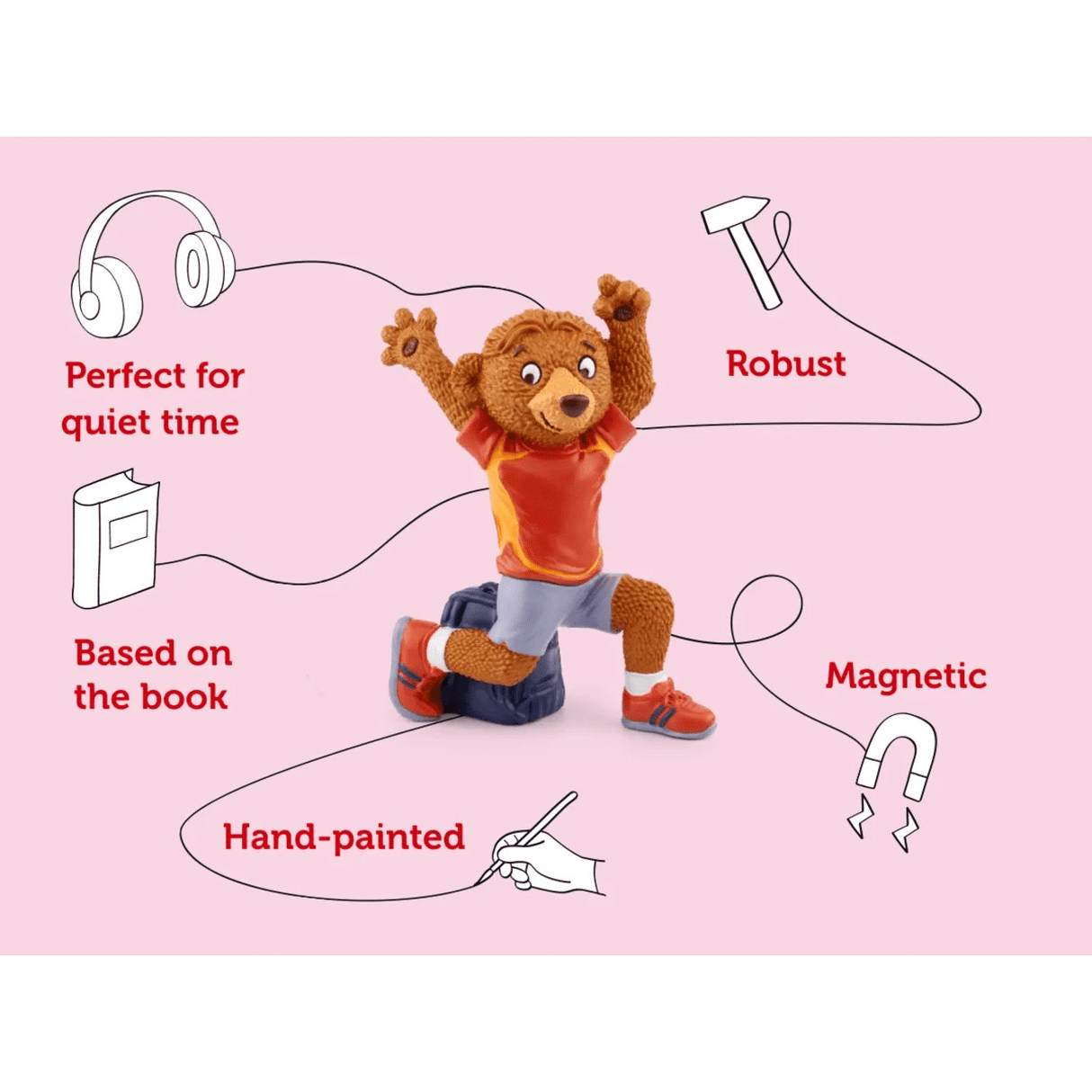 Perfect for quiet time

Robust

Based on the book

Magnetic

Hand-painted