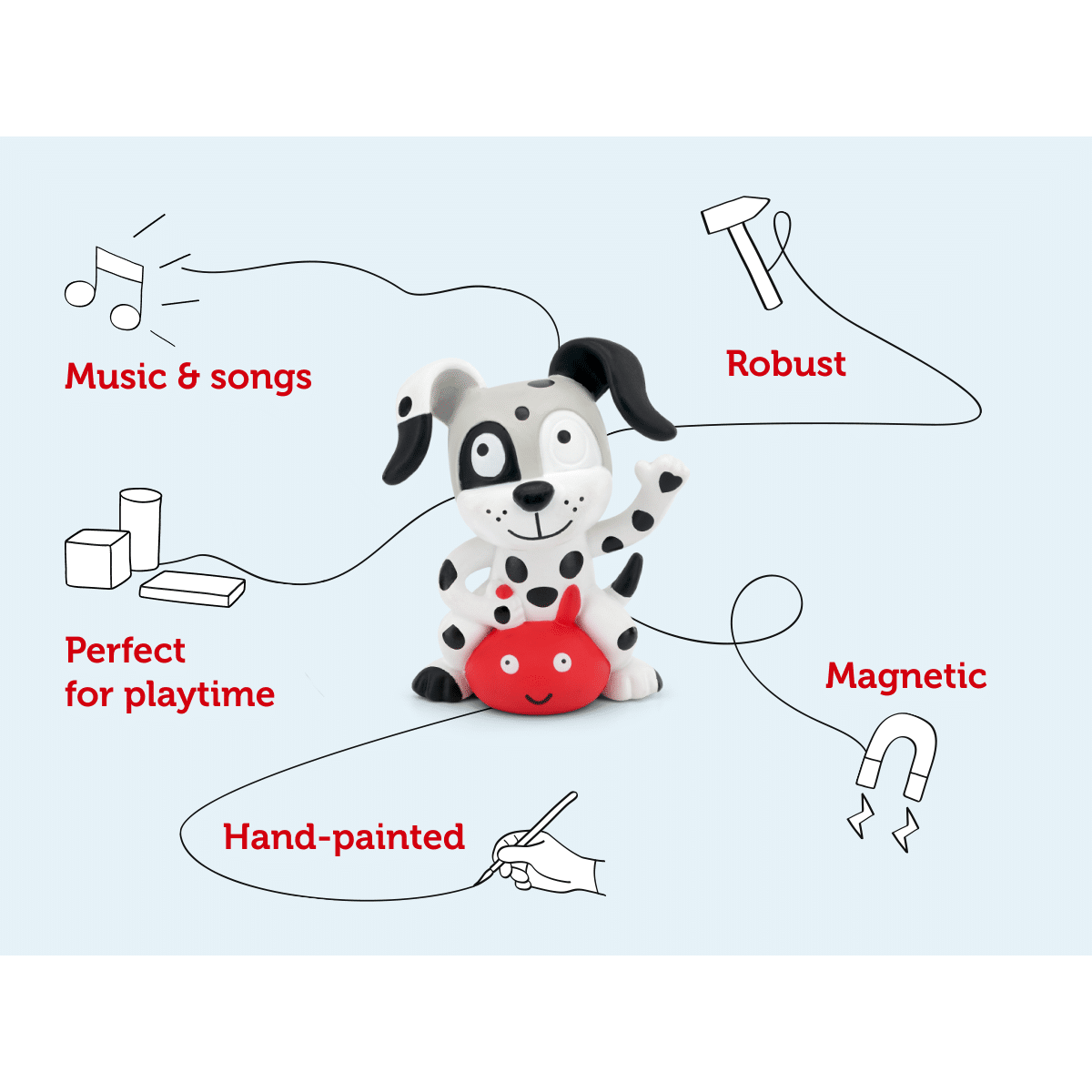 Music & songs

Robust

Perfect
for playtime

Magnetic

Hand-painted