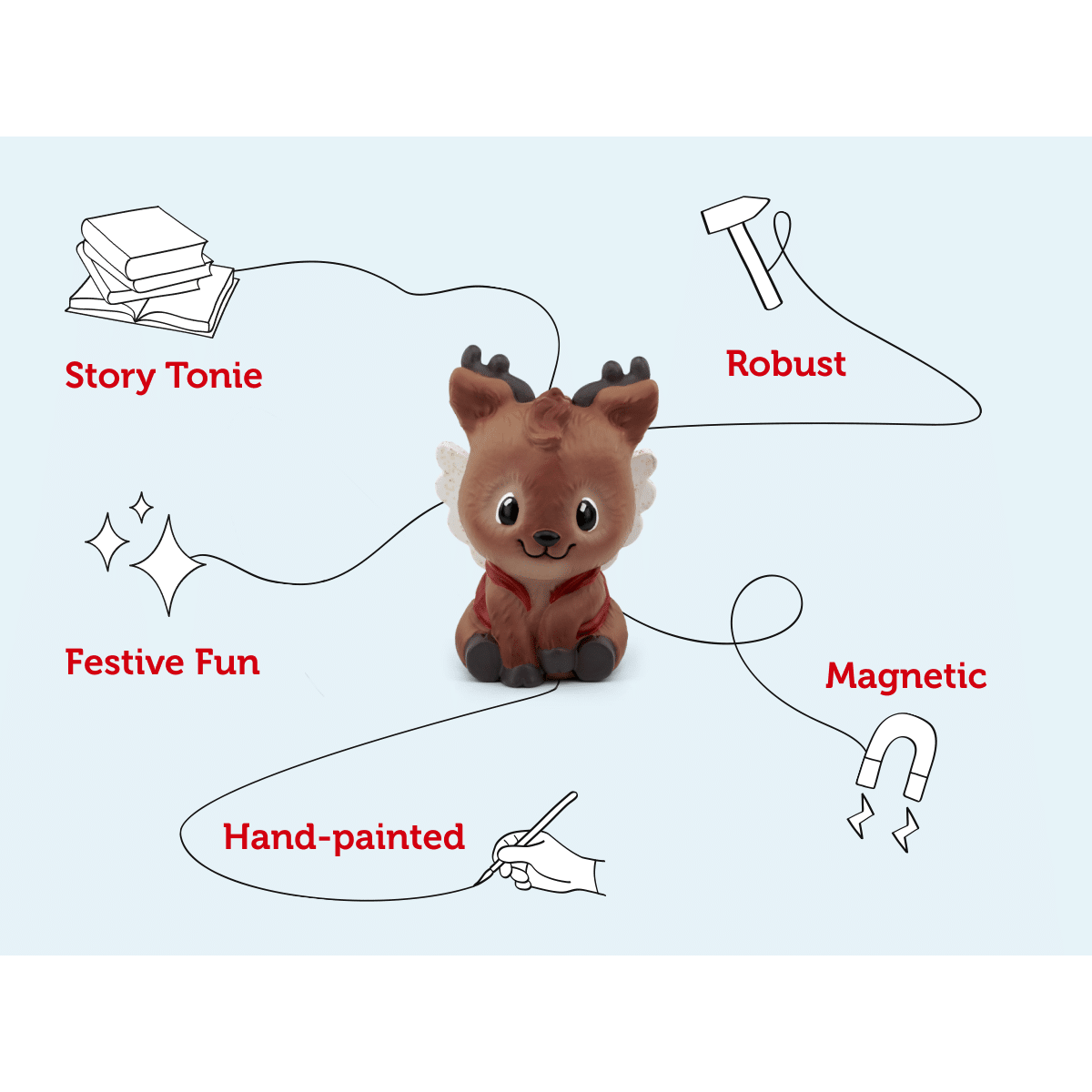 Story Tonie

Robust

Festive Fun

Magnetic

Hand-painted