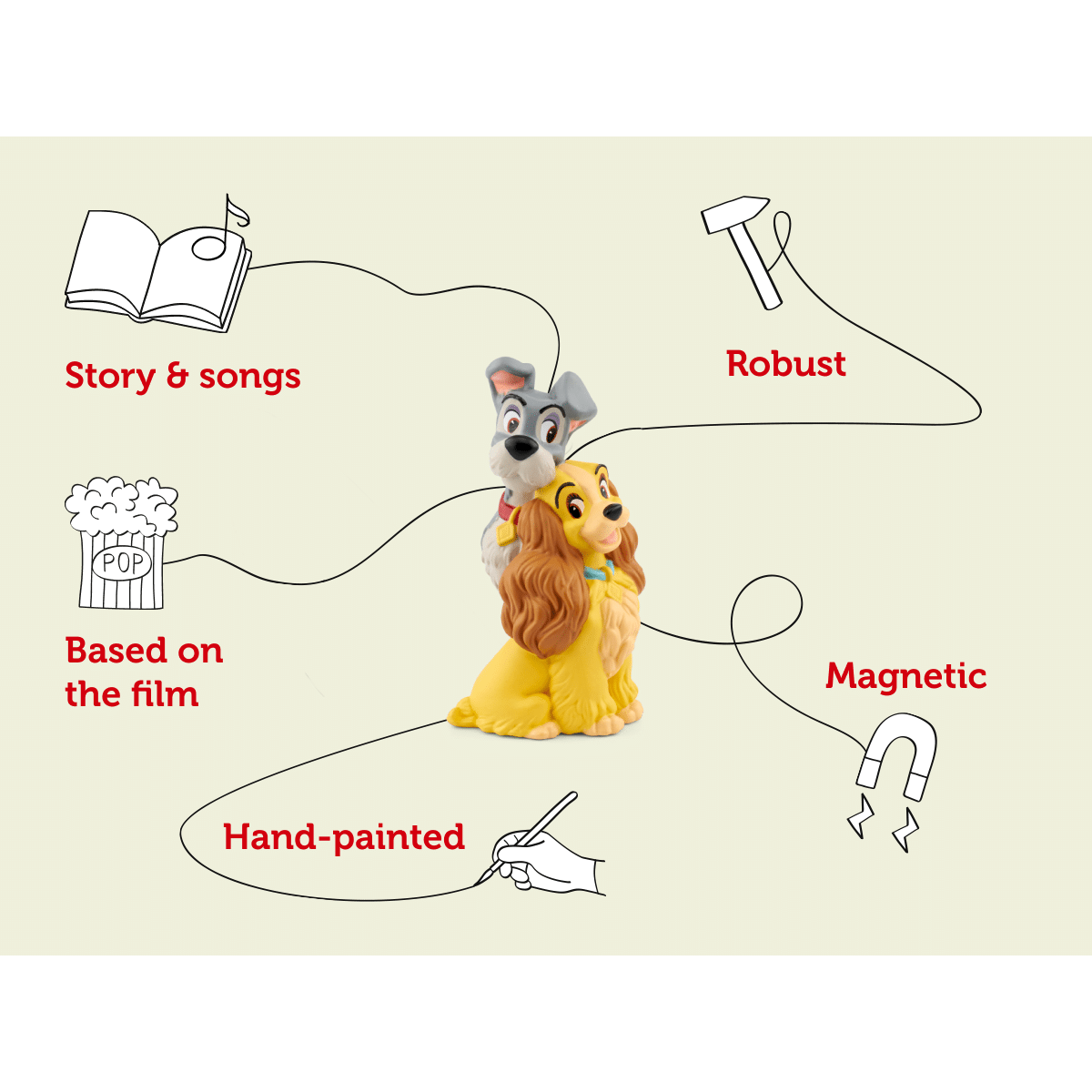 Story & songs

Robust

POP

Based on the film

Magnetic

Hand-painted