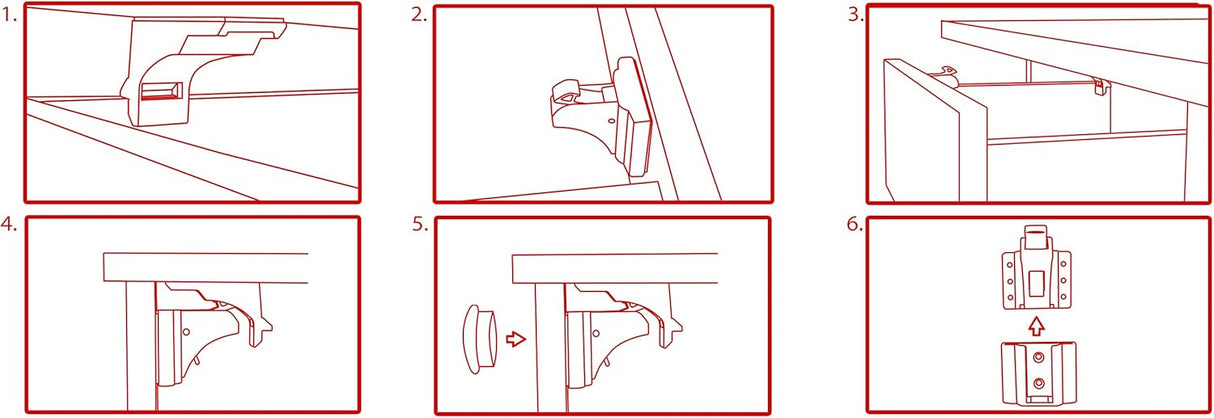 1.

2.

3.

4.

5.

6.