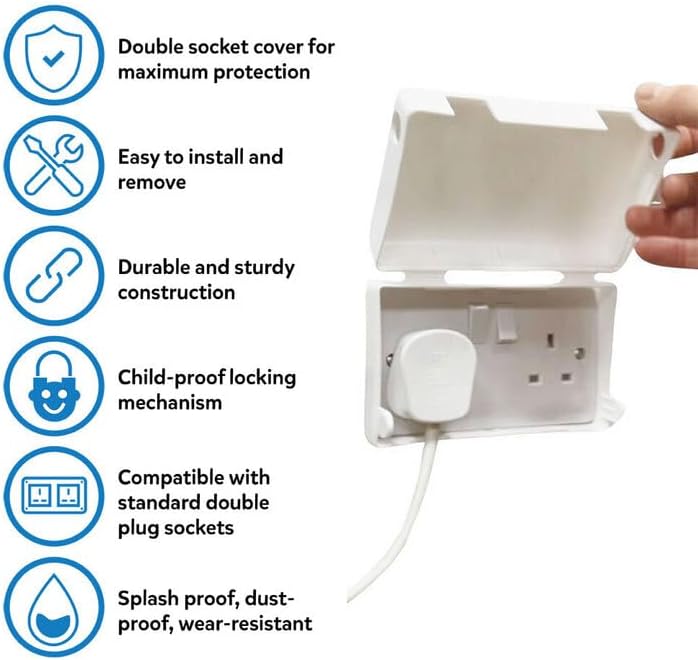 Double socket cover for maximum protection

Easy to install and remove

Durable and sturdy construction

Child-proof locking mechanism

Compatible with standard double plug sockets

Splash proof, dust-proof, wear-resistant