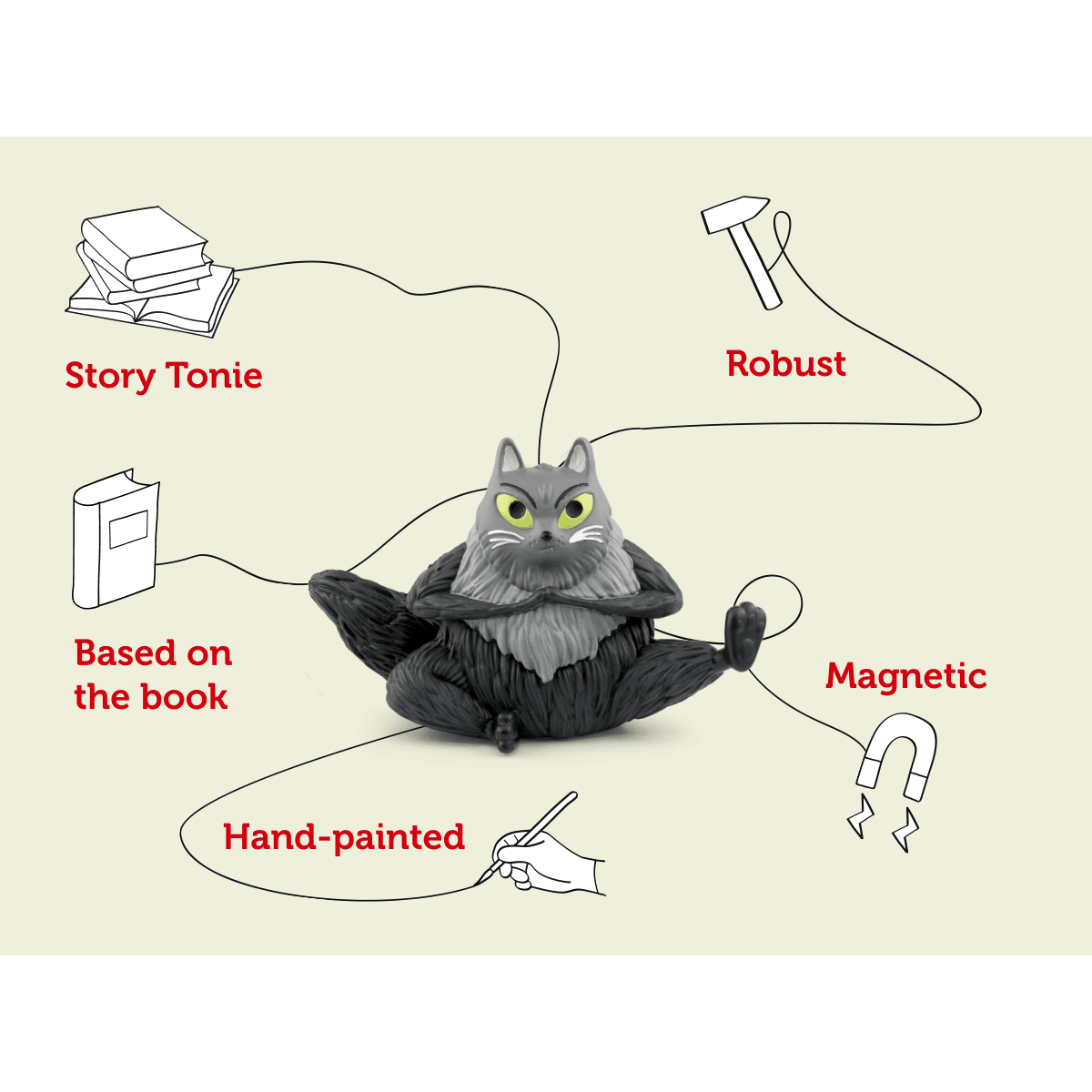 Story Tonie

Robust

Based on the book

Magnetic

Hand-painted